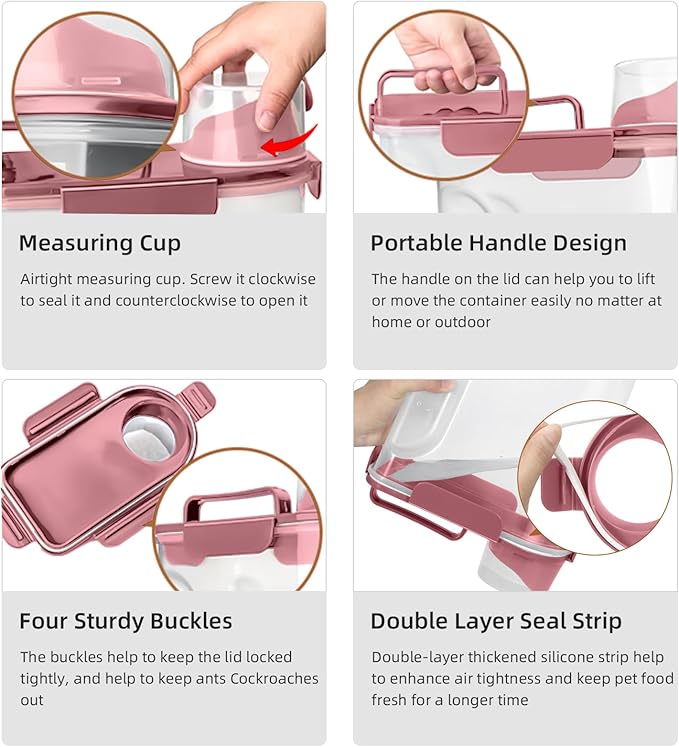 Measuring Cup

Airtight measuring cup. Screw it clockwise to seal it and counterclockwise to open it

Portable Handle Design

The handle on the lid can help you to lift or move the container easily no matter at home or outdoor

Four Sturdy Buckles

The buckles help to keep the lid locked tightly, and help to keep ants Cockroaches out

Double Layer Seal Strip

Double-layer thickened silicone strip help to enhance air tightness and keep pet food fresh for a longer time