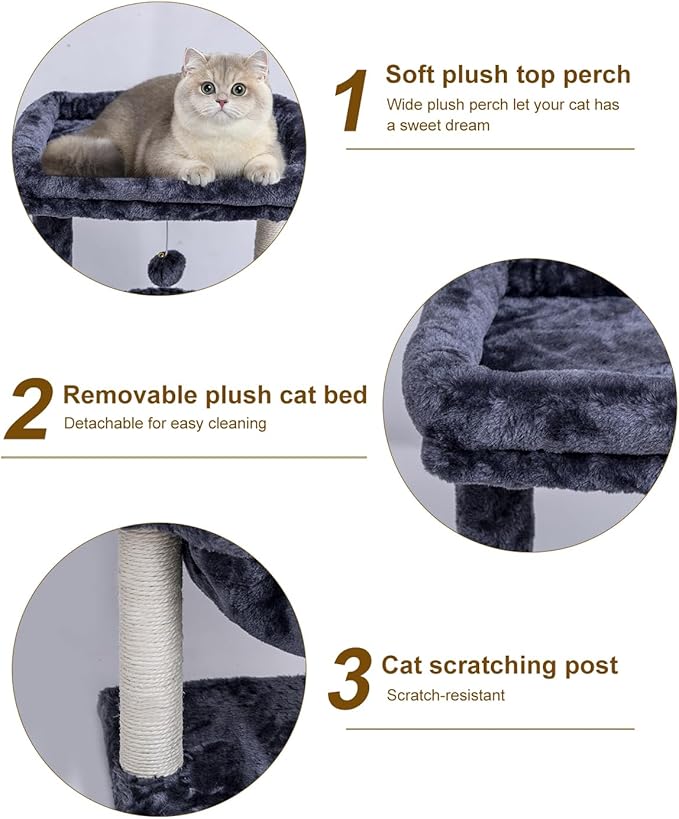 1 Soft plush top perch
Wide plush perch let your cat has a sweet dream

2 Removable plush cat bed
Detachable for easy cleaning

3 Cat scratching post
Scratch-resistant