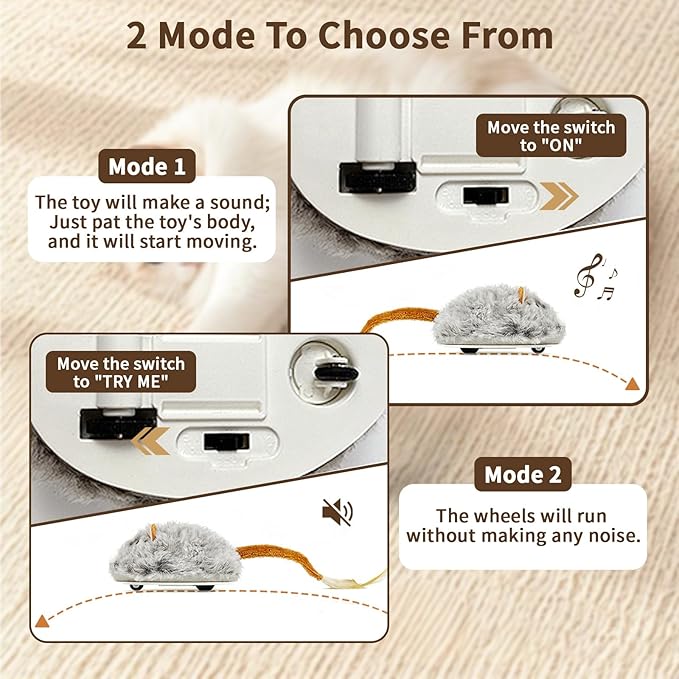 2 Mode To Choose From

Mode 1

The toy will make a sound; Just pat the toy's body, and it will start moving.

Move the switch to "ON"

Move the switch to "TRY ME"

Mode 2

The wheels will run without making any noise.