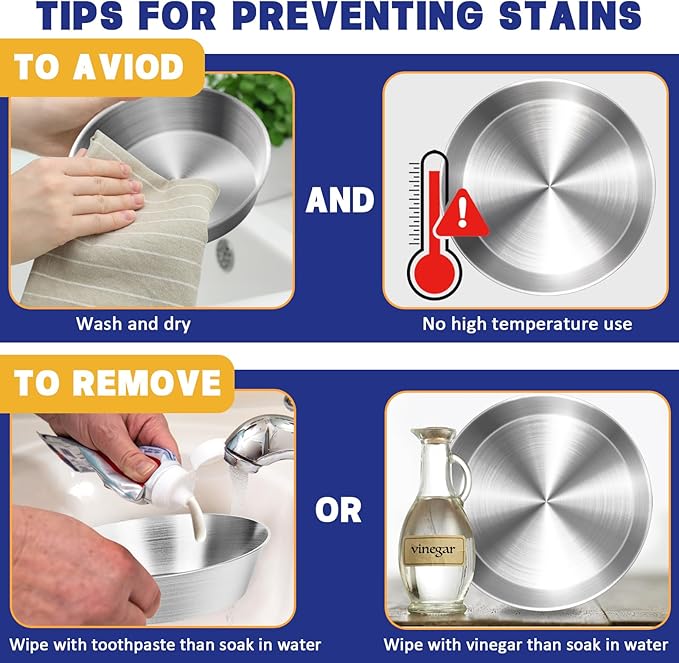 TIPS FOR PREVENTING STAINS

TO AVIOD

AND

Wash and dry

No high temperature use

TO REMOVE

OR

vinegar

Wipe with toothpaste than soak in water

Wipe with vinegar than soak in water