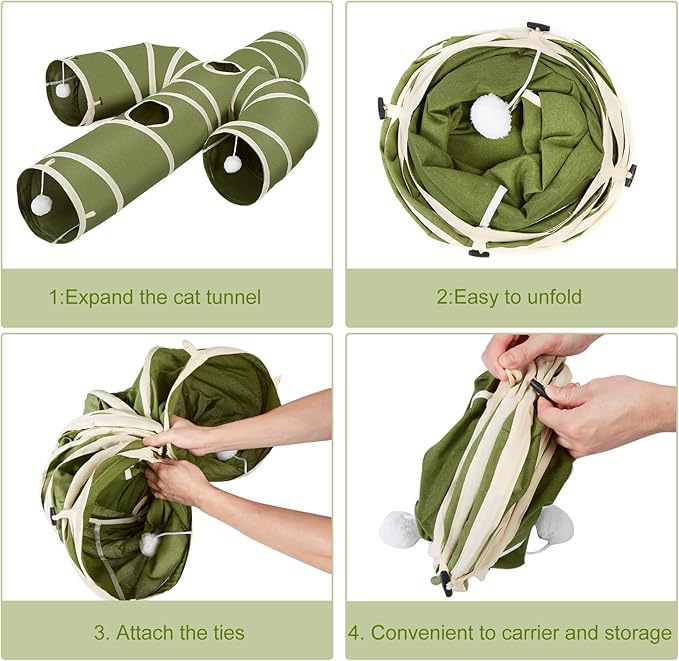 1:Expand the cat tunnel

2:Easy to unfold

3. Attach the ties

4. Convenient to carrier and storage