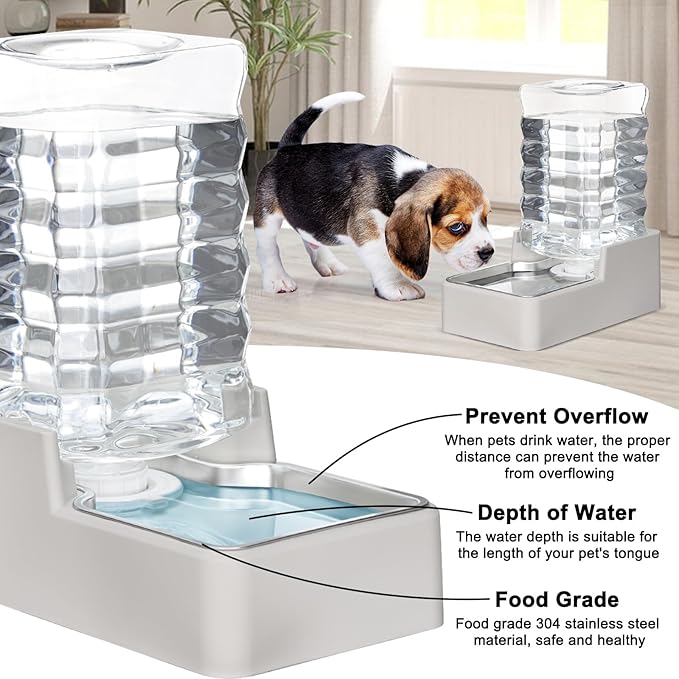 Prevent Overflow
When pets drink water, the proper distance can prevent the water from overflowing

Depth of Water
The water depth is suitable for the length of your pet's tongue

Food Grade
Food grade 304 stainless steel material, safe and healthy