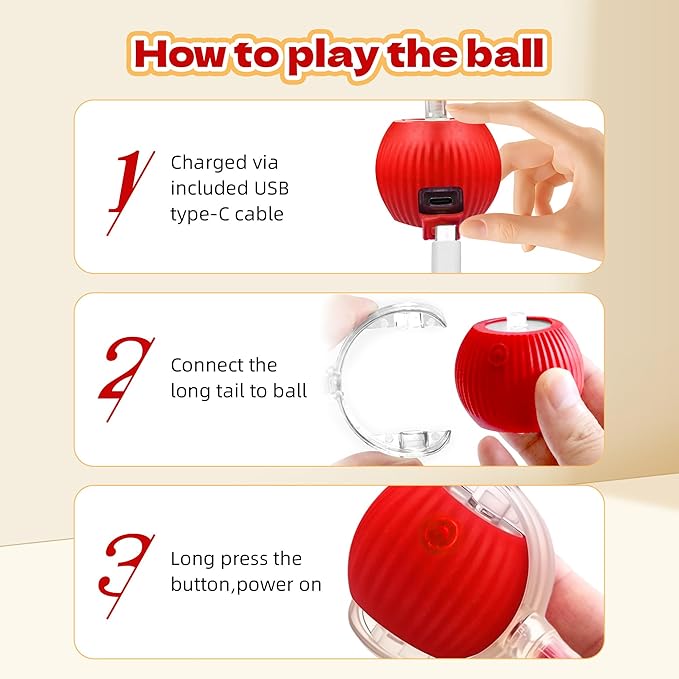 How to play the ball

1 Charged via included USB type-C cable

2 Connect the long tail to ball

3 Long press the button,power on