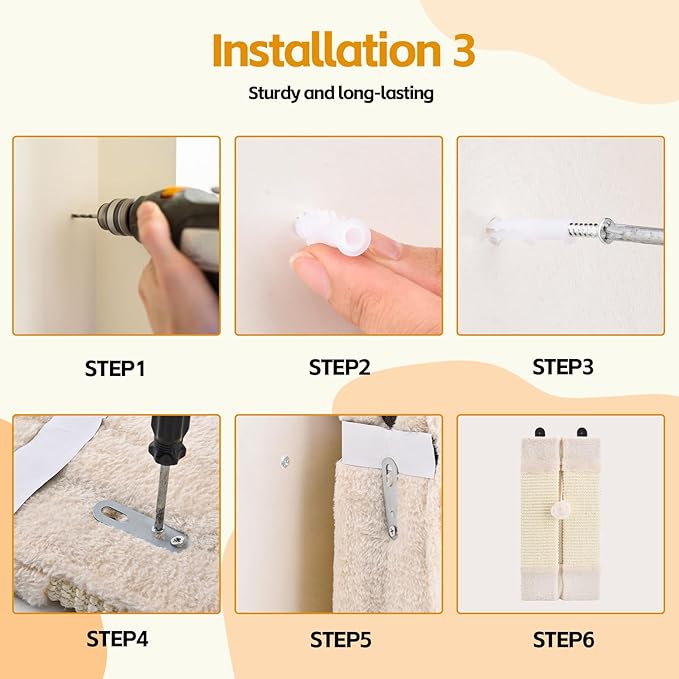 Installation 3

Sturdy and long-lasting

STEP1

STEP2

STEP3

STEP4

STEP5

STEP6