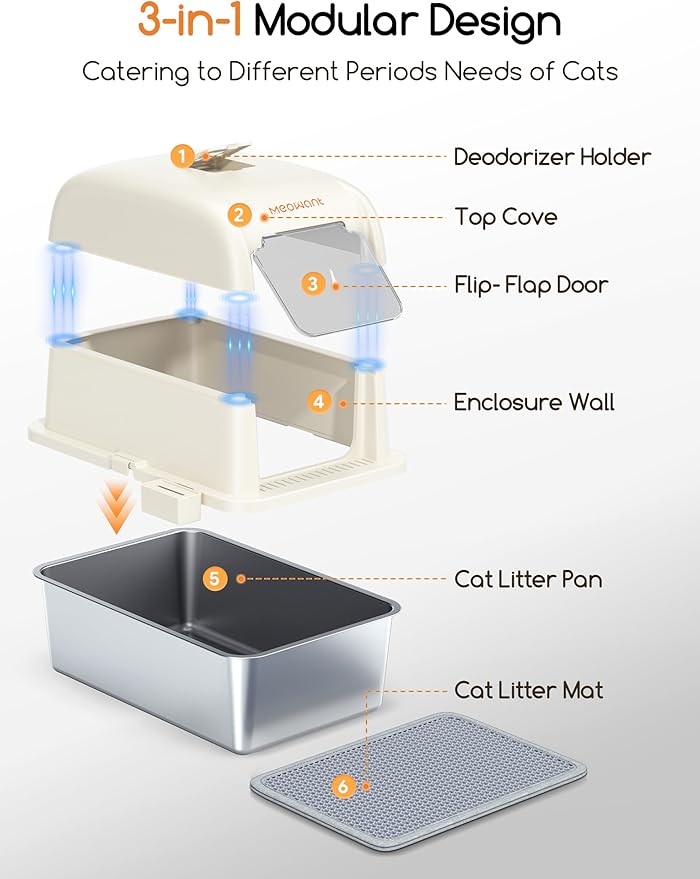 3-in-1 Modular Design

Catering to Different Periods Needs of Cats

1 Deodorizer Holder

2 Meowant Top Cove

3 Flip- Flap Door

4 Enclosure Wall

5 Cat Litter Pan

Cat Litter Mat

6