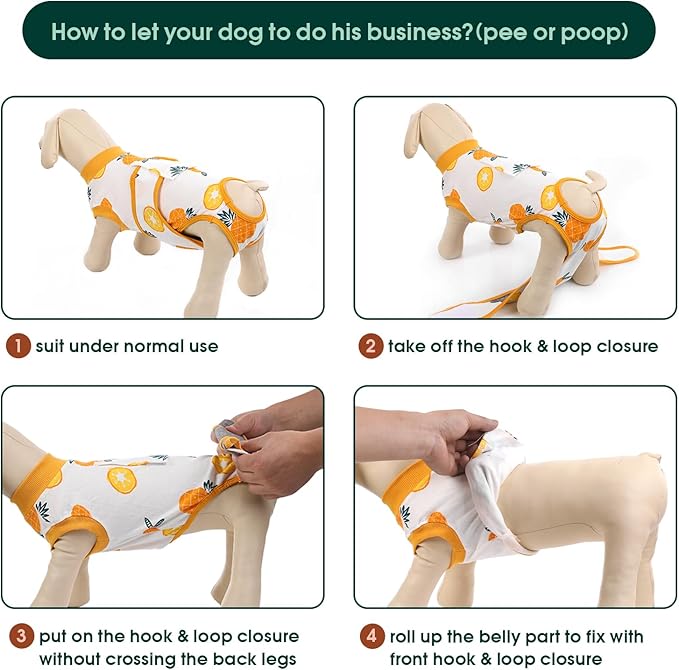 How to let your dog to do his business?(pee or poop)

1 suit under normal use

2 take off the hook & loop closure

3 put on the hook & loop closure without crossing the back legs

4 roll up the belly part to fix with front hook & loop closure