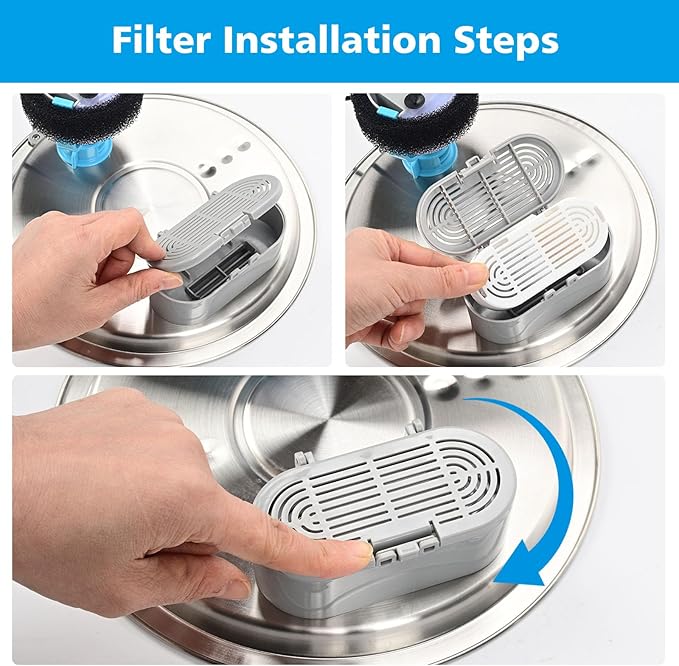 Filter Installation Steps