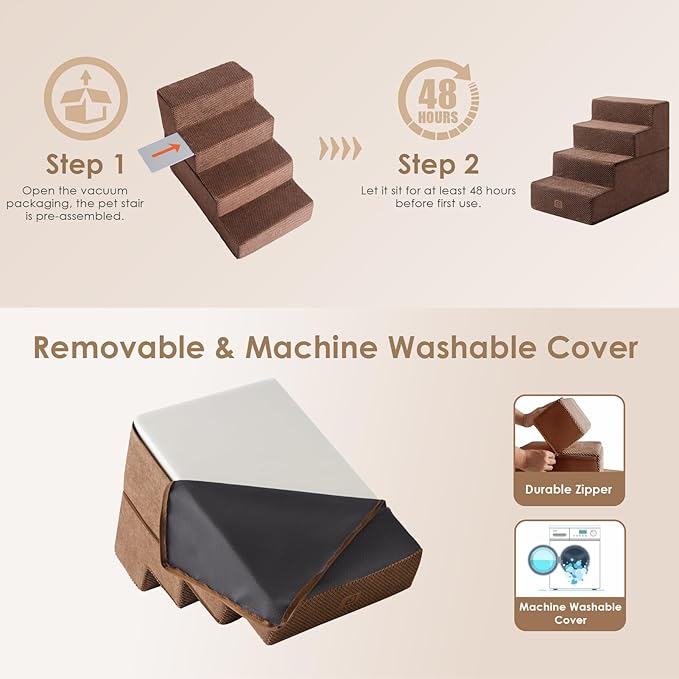 Step 1
Open the vacuum packaging, the pet stair is pre-assembled.

48 HOURS

Step 2
Let it sit for at least 48 hours before first use.

Removable & Machine Washable Cover

Durable Zipper

Machine Washable Cover