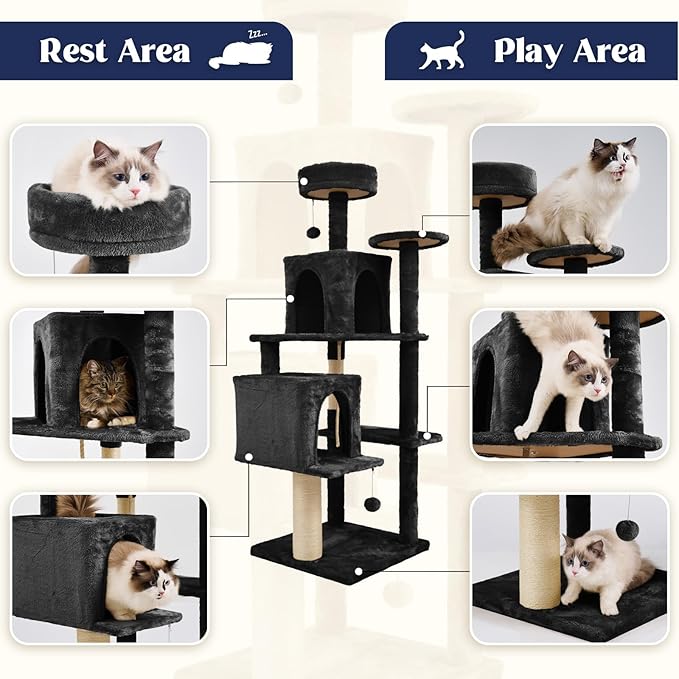 Rest Area Zzz...

Play Area