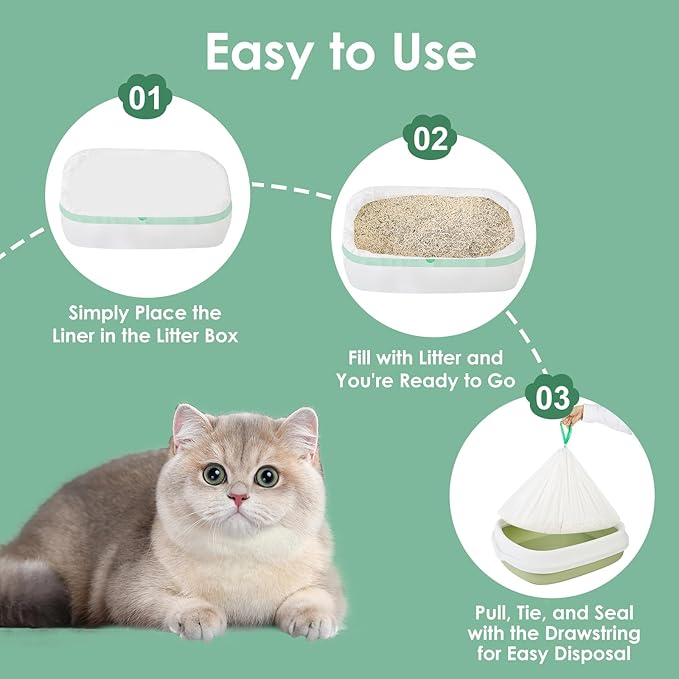 Easy to Use

01

Simply Place the Liner in the Litter Box

02

Fill with Litter and You're Ready to Go

03

Pull, Tie, and Seal with the Drawstring for Easy Disposal