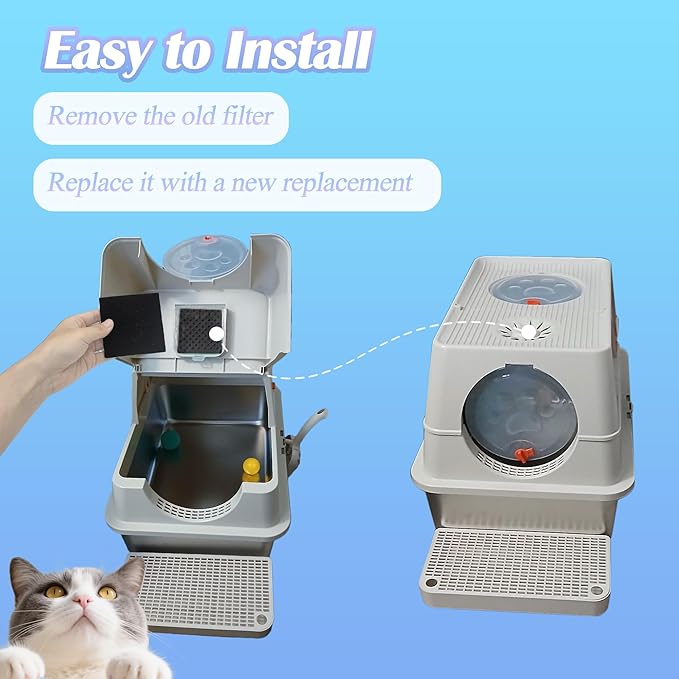 Easy to Install

Remove the old filter

Replace it with a new replacement