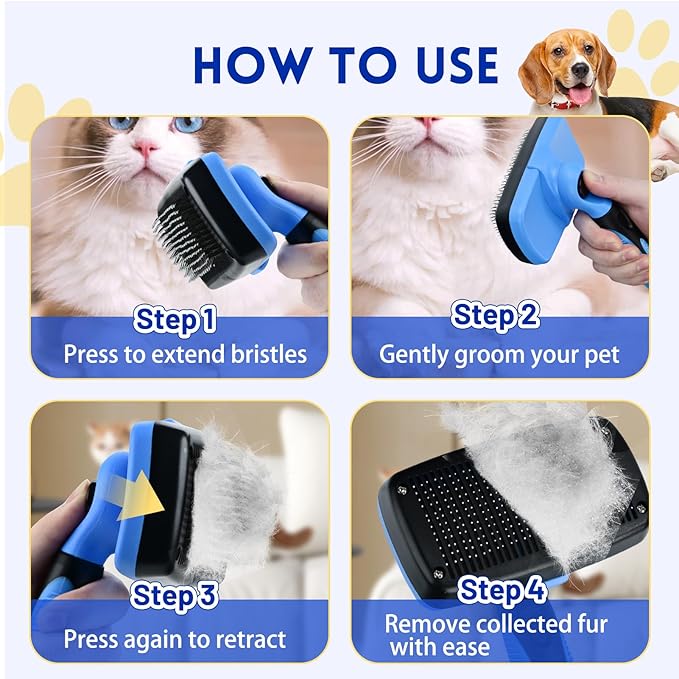 HOW TO USE

Step 1
Press to extend bristles

Step 2
Gently groom your pet

Step 3
Press again to retract

Step 4
Remove collected fur with ease