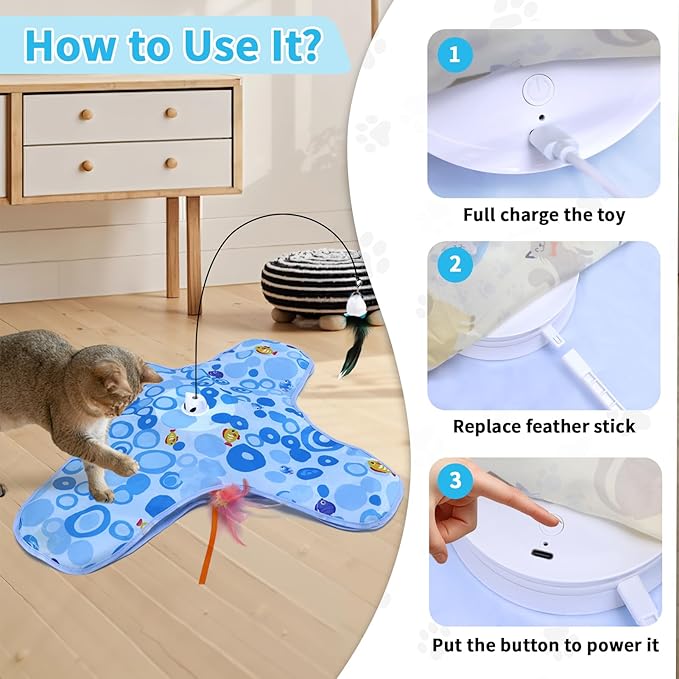 How to Use It?

1
Full charge the toy

2
Replace feather stick

3
Put the button to power it