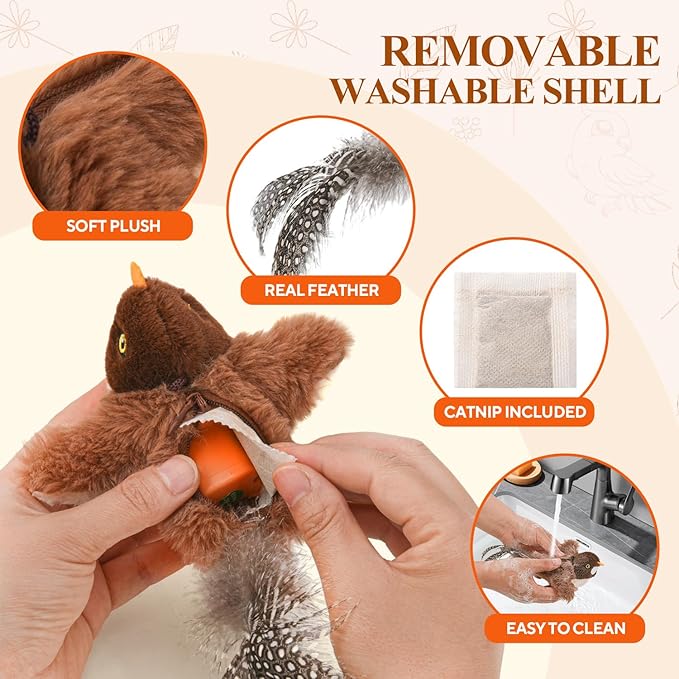 REMOVABLE WASHABLE SHELL

SOFT PLUSH

REAL FEATHER

CATNIP INCLUDED

EASY TO CLEAN