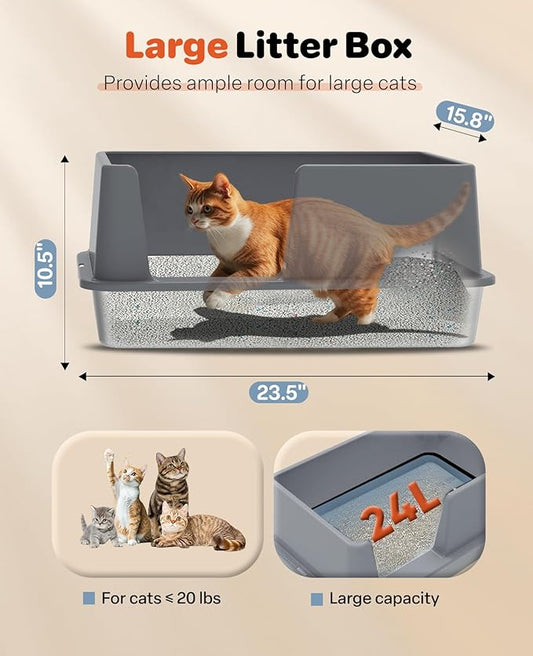 Large Litter Box

Provides ample room for large cats

15.8"

10.5"

23.5"

24L

For cats ≤ 20 lbs

Large capacity