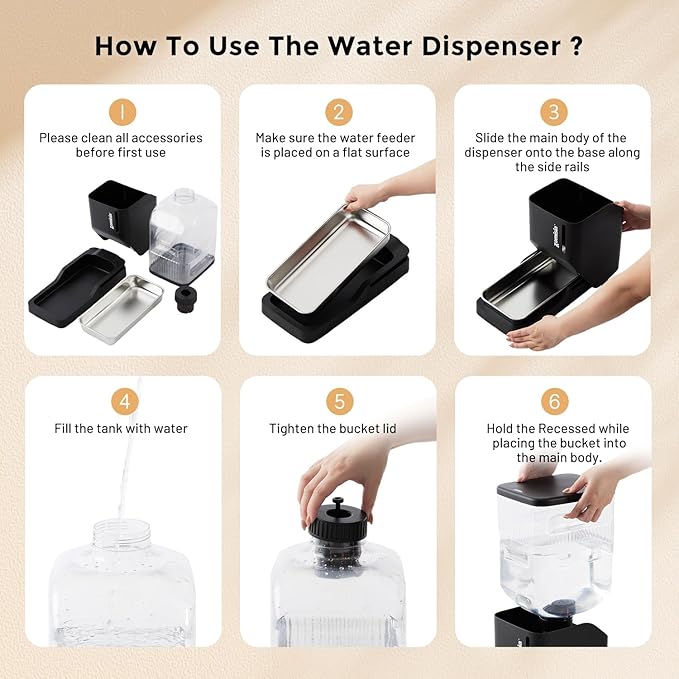 How To Use The Water Dispenser ?

1
Please clean all accessories before first use

2
Make sure the water feeder is placed on a flat surface

3
Slide the main body of the dispenser onto the base along the side rails

4
Fill the tank with water

5
Tighten the bucket lid

6
Hold the Recessed while placing the bucket into the main body.