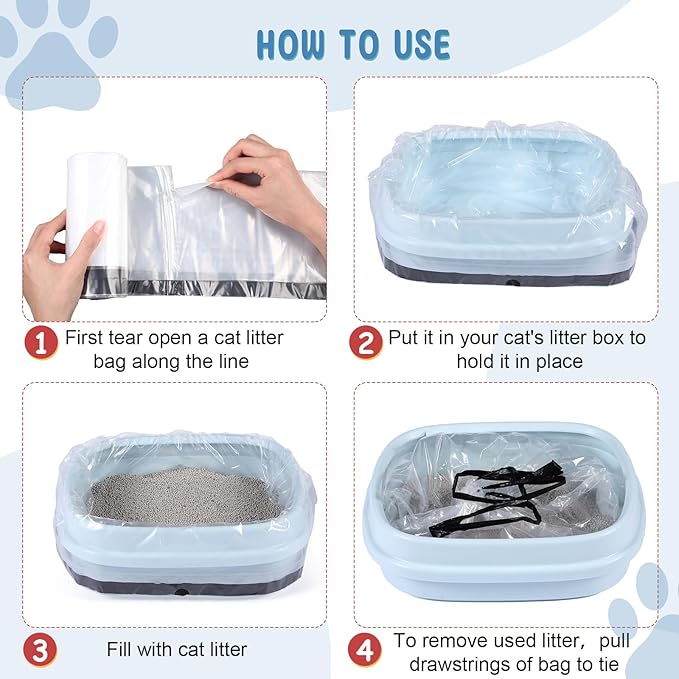 HOW TO USE

1 First tear open a cat litter bag along the line

2 Put it in your cat's litter box to hold it in place

3 Fill with cat litter

4 To remove used litter, pull drawstrings of bag to tie