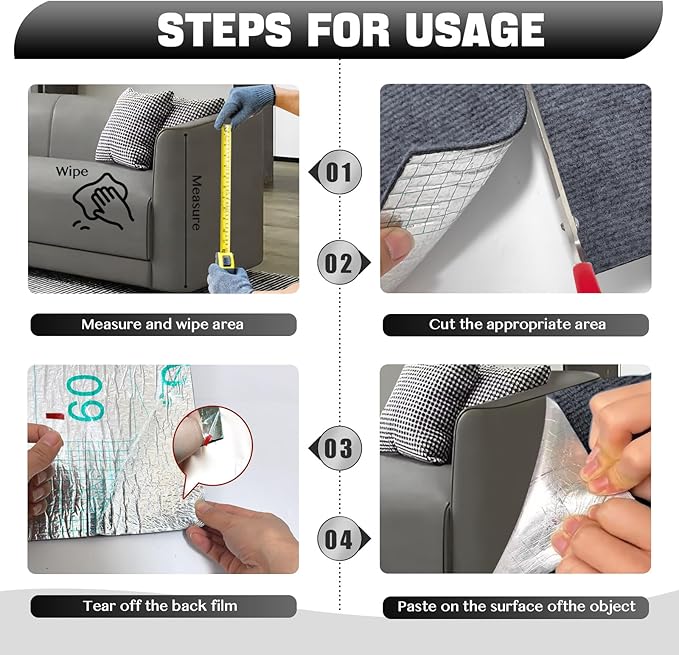 STEPS FOR USAGE

Wipe

Measure

01

02

Measure and wipe area

Cut the appropriate area

60

03

04

Tear off the back film

Paste on the surface ofthe object