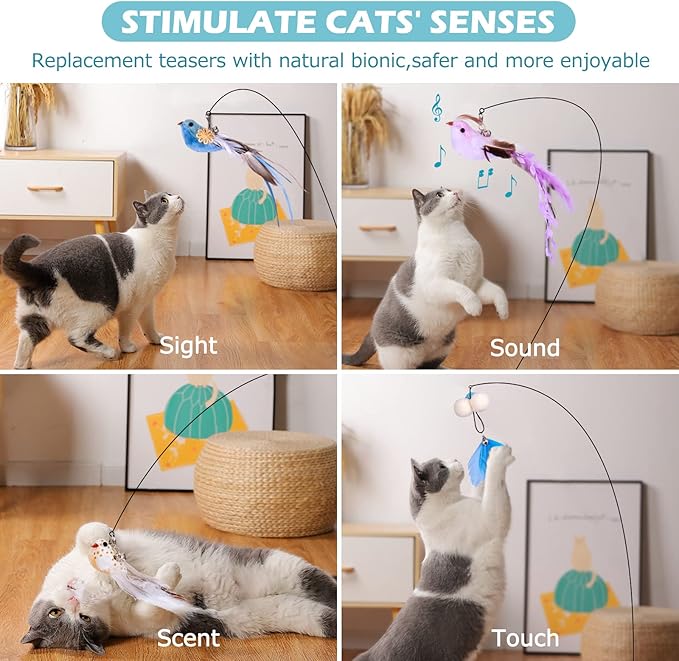 STIMULATE CATS' SENSES

Replacement teasers with natural bionic,safer and more enjoyable

Sight

Sound

Scent

Touch