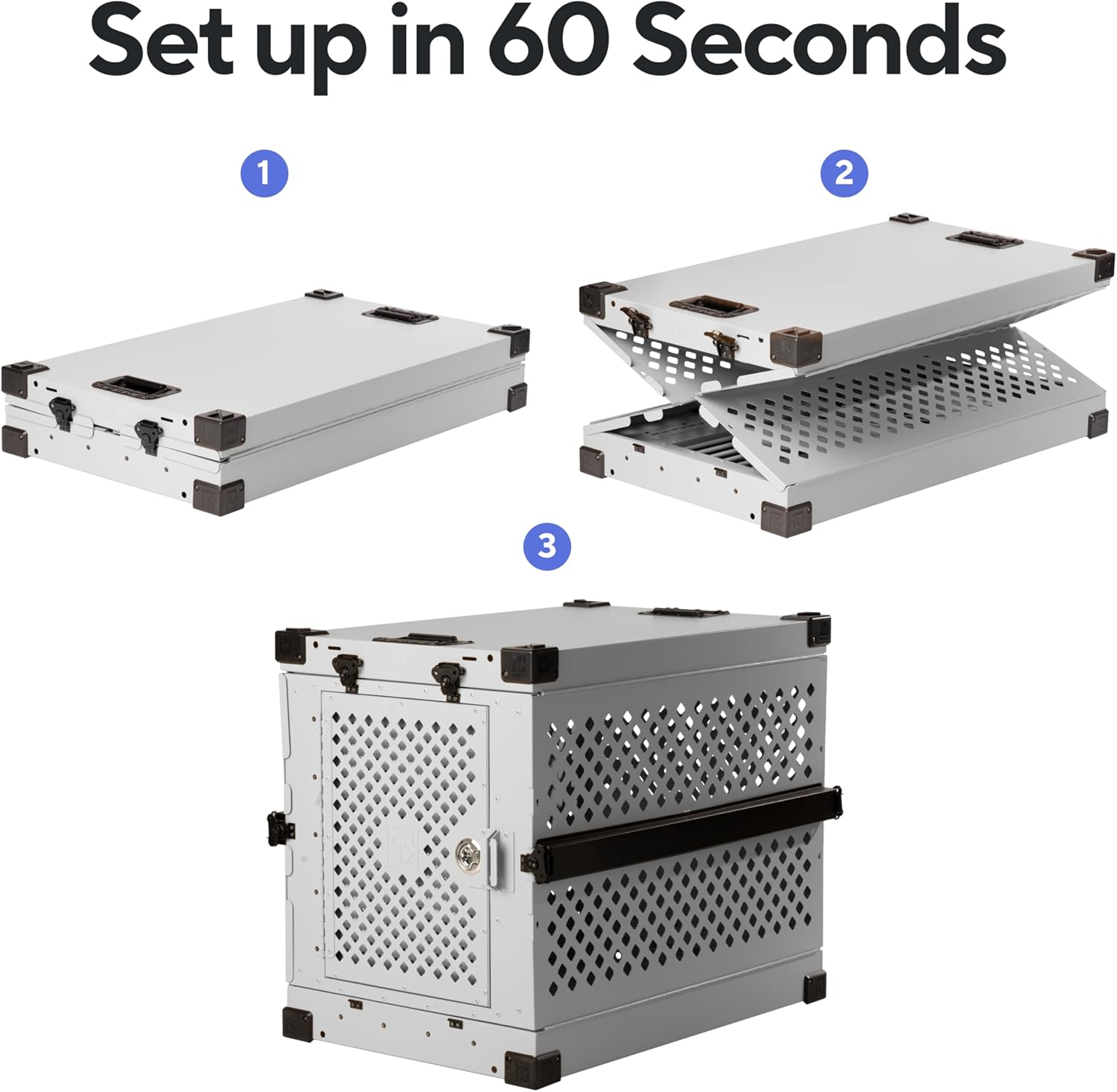 Set up in 60 Seconds

1

2

3