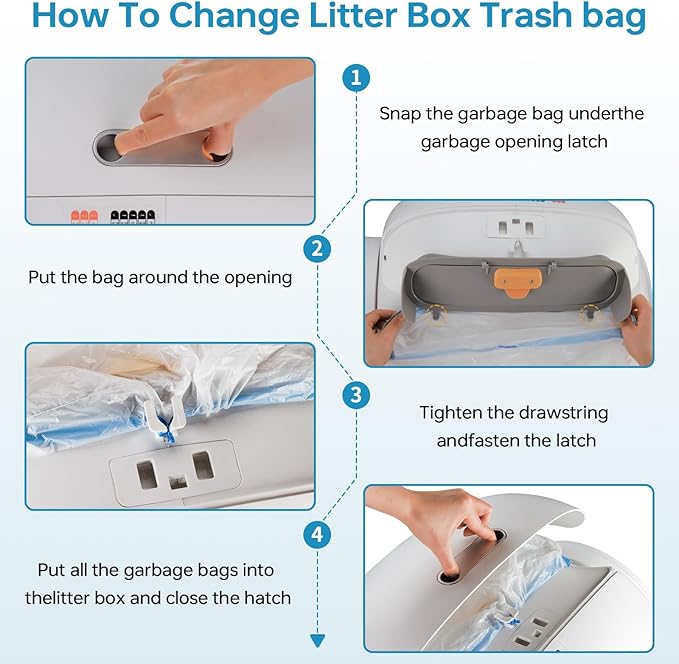 How To Change Litter Box Trash bag

1

Snap the garbage bag underthe garbage opening latch

2

Put the bag around the opening

3

Tighten the drawstring andfasten the latch

4

Put all the garbage bags into thelitter box and close the hatch