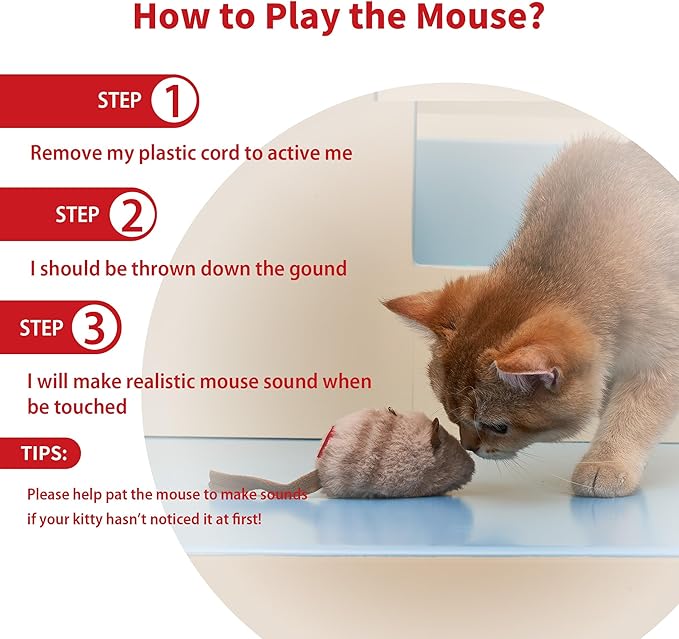 How to Play the Mouse?

STEP 1

Remove my plastic cord to active me

STEP 2

I should be thrown down the gound

STEP 3

I will make realistic mouse sound when be touched

TIPS:

Please help pat the mouse to make sounds if your kitty hasn't noticed it at first!