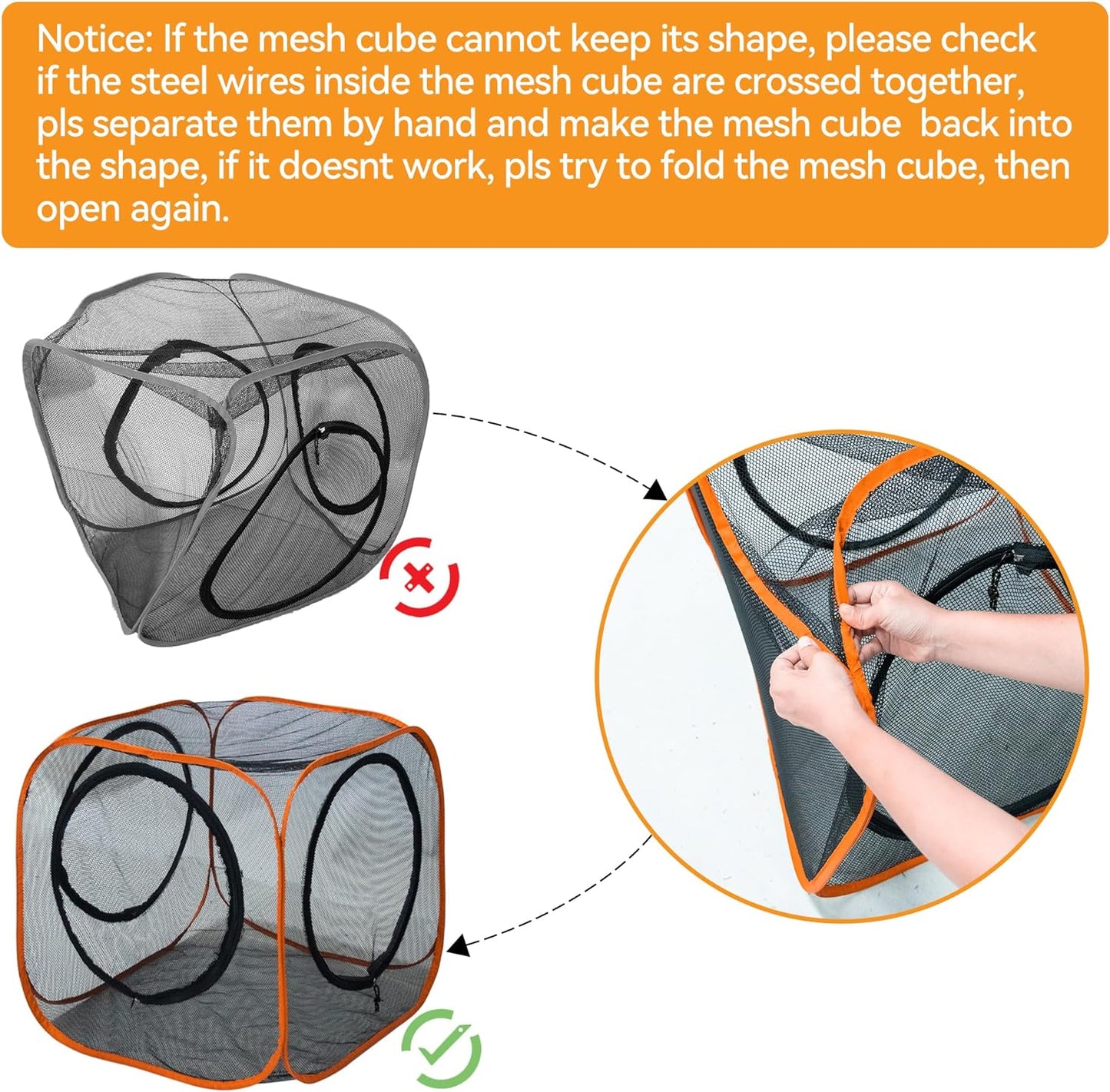 Notice: If the mesh cube cannot keep its shape, please check if the steel wires inside the mesh cube are crossed together, pls separate them by hand and make the mesh cube back into the shape, if it doesnt work, pls try to fold the mesh cube, then open again.