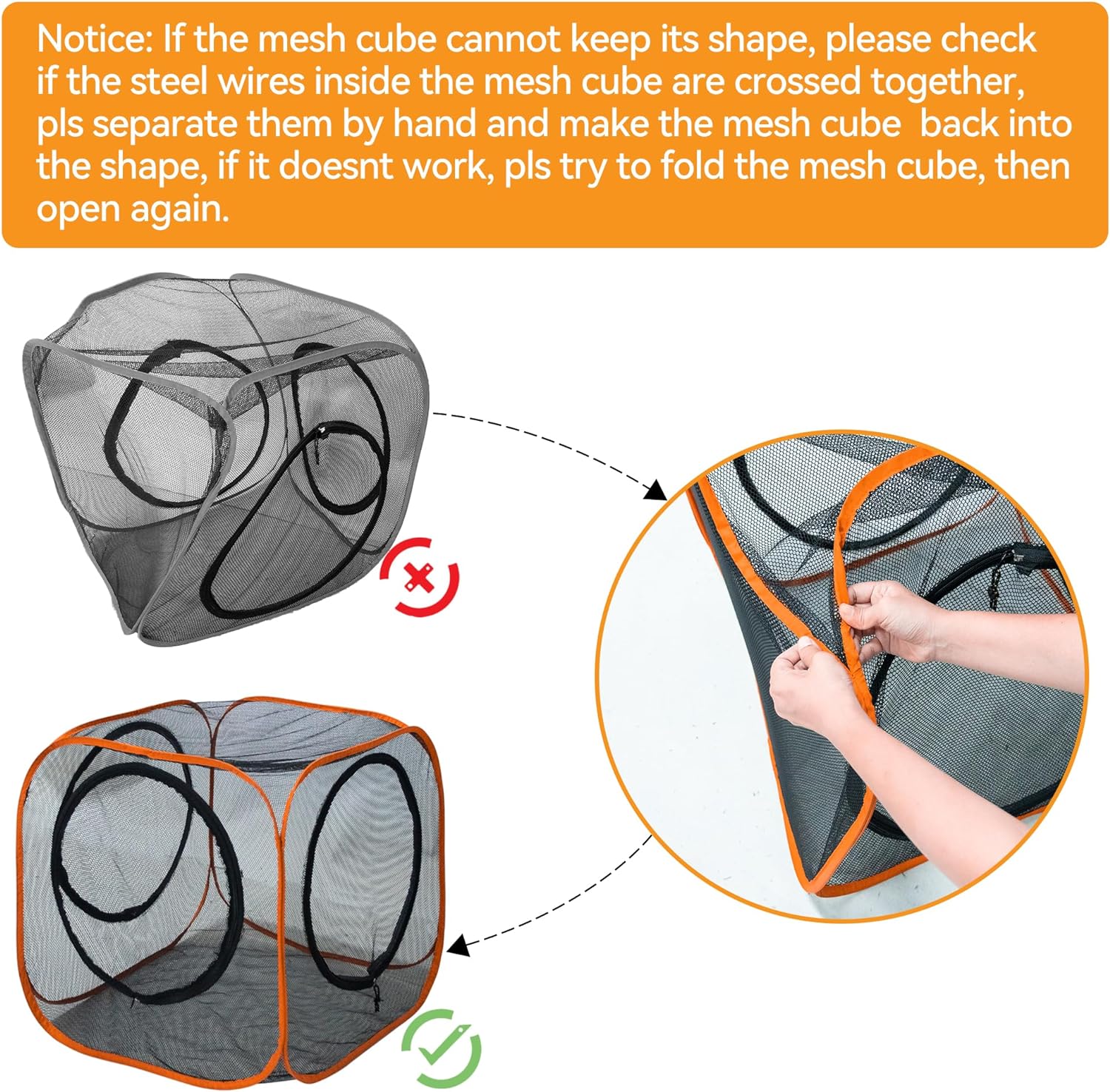 Notice: If the mesh cube cannot keep its shape, please check if the steel wires inside the mesh cube are crossed together, pls separate them by hand and make the mesh cube back into the shape, if it doesnt work, pls try to fold the mesh cube, then open again.