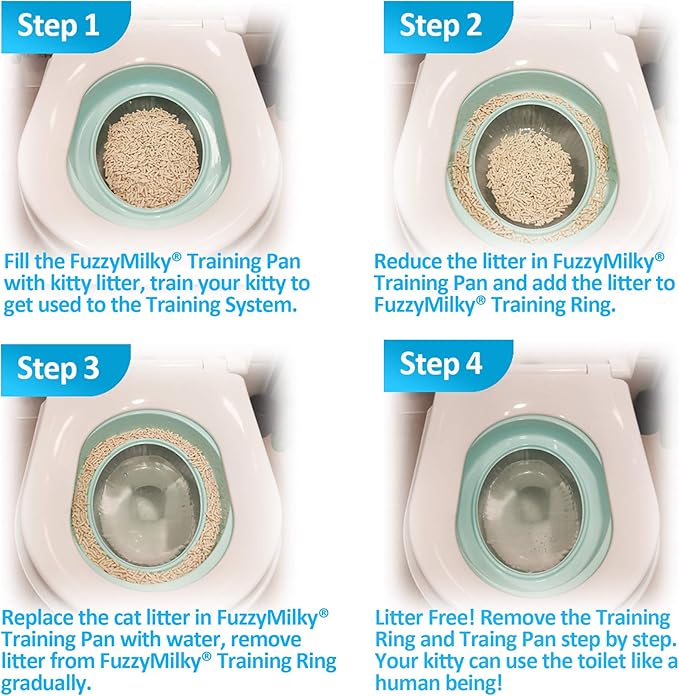 Step 1

Fill the FuzzyMilky® Training Pan with kitty litter, train your kitty to get used to the Training System.

Step 2

Reduce the litter in FuzzyMilky® Training Pan and add the litter to FuzzyMilky® Training Ring.

Step 3

Replace the cat litter in FuzzyMilky® Training Pan with water, remove litter from FuzzyMilky® Training Ring gradually.

Step 4

Litter Free! Remove the Training Ring and Traing Pan step by step. Your kitty can use the toilet like a human being!