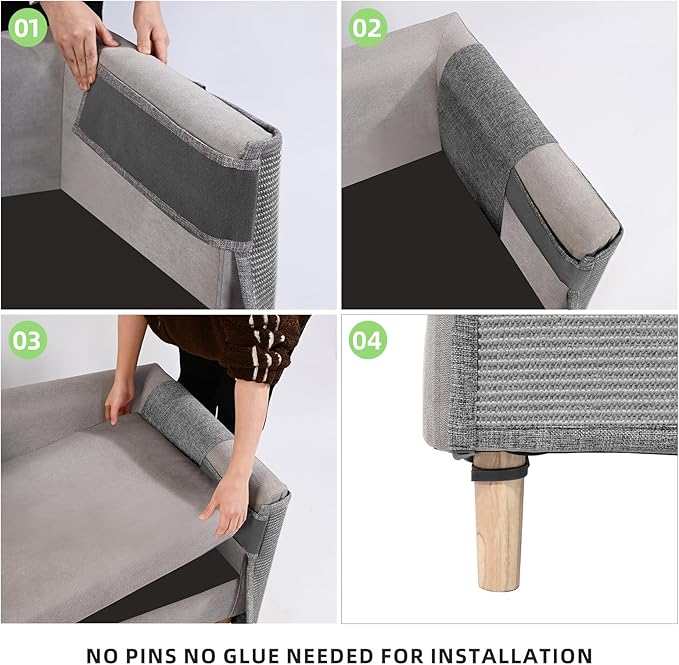 01

02

03

04

NO PINS NO GLUE NEEDED FOR INSTALLATION