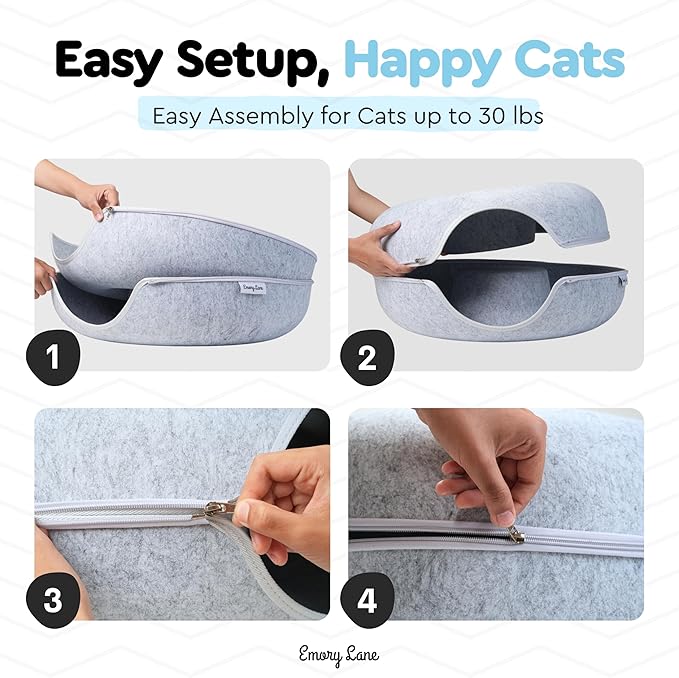 Easy Setup, Happy Cats

Easy Assembly for Cats up to 30 lbs

Emory Lane

1

2

3

4

Emory Lane