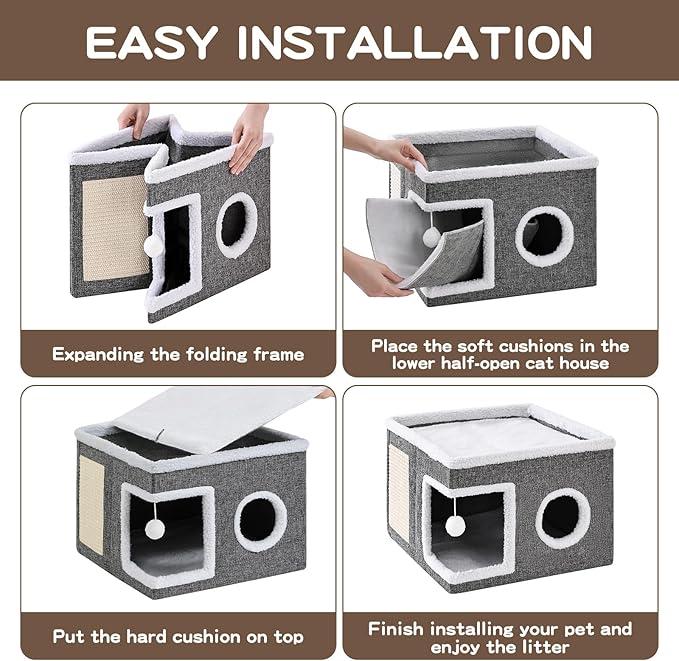 EASY INSTALLATION

Expanding the folding frame

Place the soft cushions in the lower half-open cat house

Put the hard cushion on top

Finish installing your pet and enjoy the litter