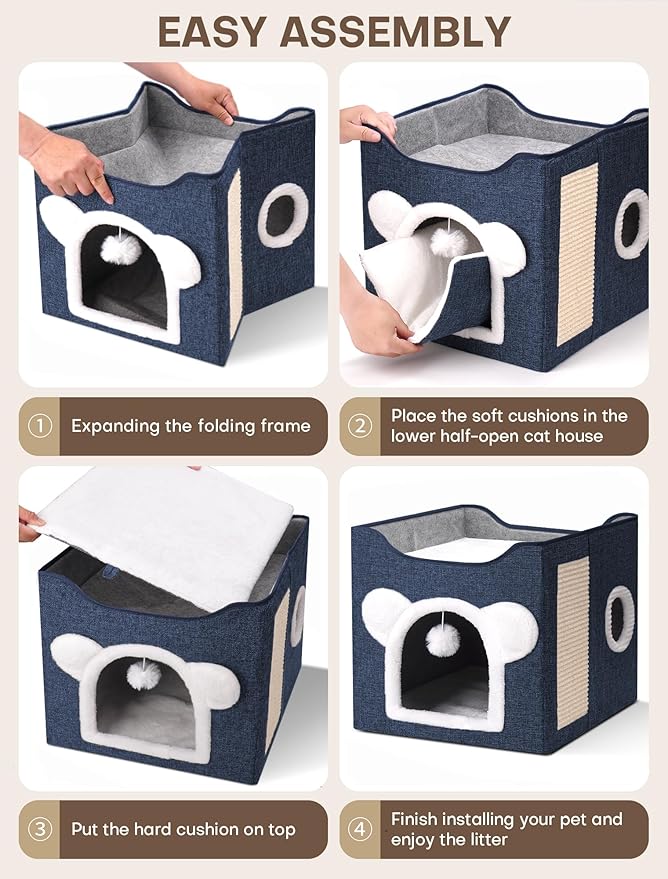 EASY ASSEMBLY

① Expanding the folding frame

② Place the soft cushions in the lower half-open cat house

③ Put the hard cushion on top

④ Finish installing your pet and enjoy the litter