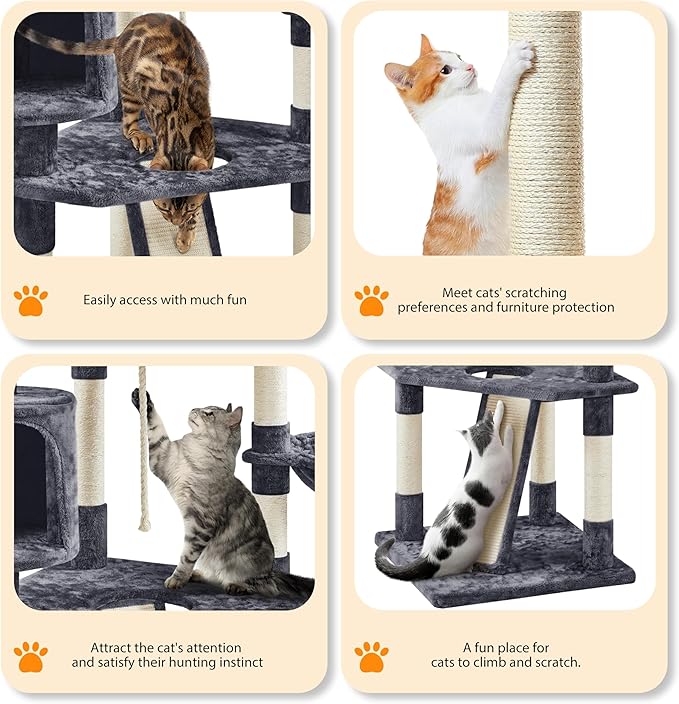 Easily access with much fun

Meet cats' scratching preferences and furniture protection

Attract the cat's attention and satisfy their hunting instinct

A fun place for cats to climb and scratch.