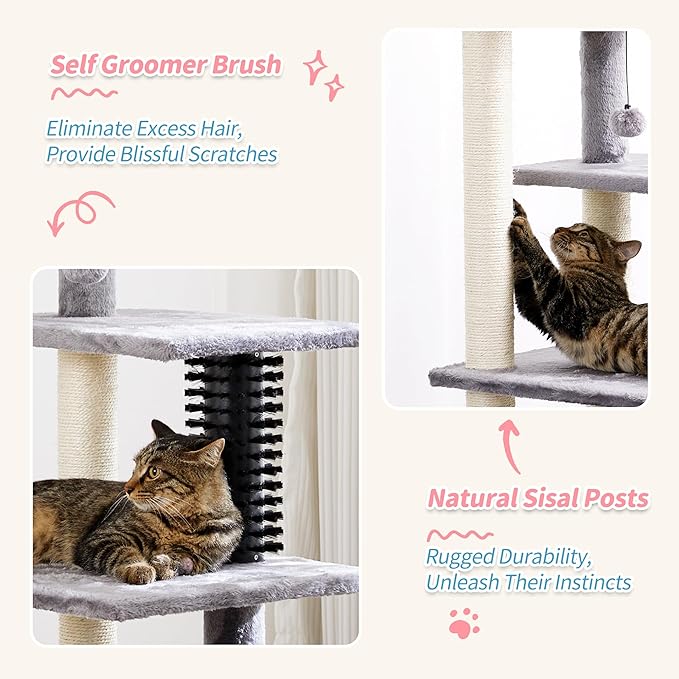 Self Groomer Brush

Eliminate Excess Hair, Provide Blissful Scratches

Natural Sisal Posts

Rugged Durability, Unleash Their Instincts