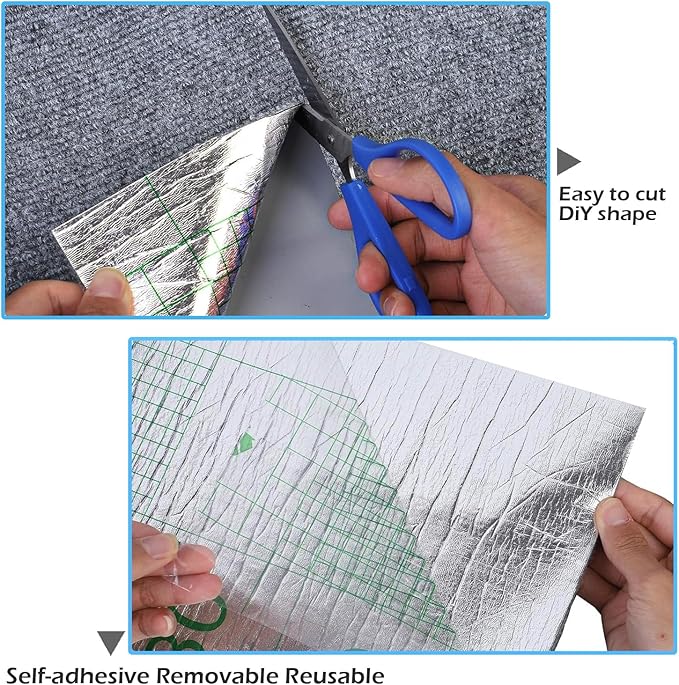 Easy to cut
DiY shape

Self-adhesive Removable Reusable