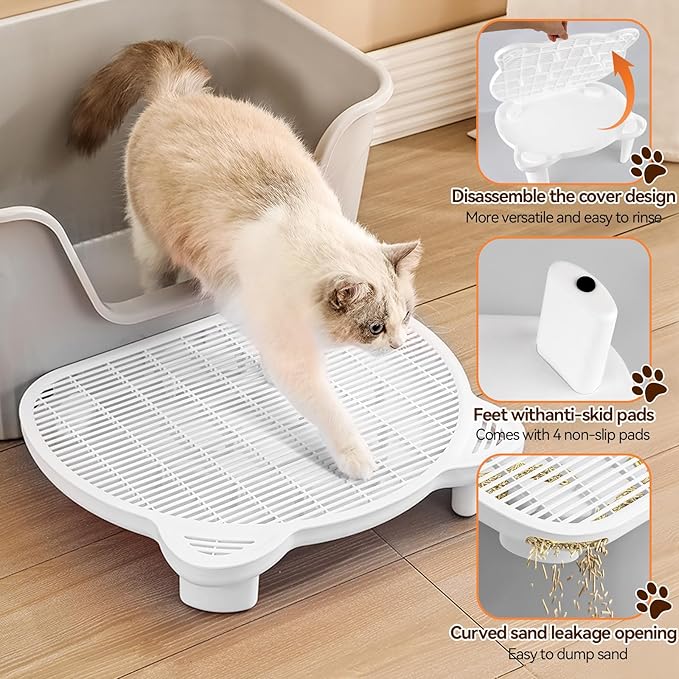 Disassemble the cover design
More versatile and easy to rinse

Feet withanti-skid pads
Comes with 4 non-slip pads

Curved sand leakage opening
Easy to dump sand