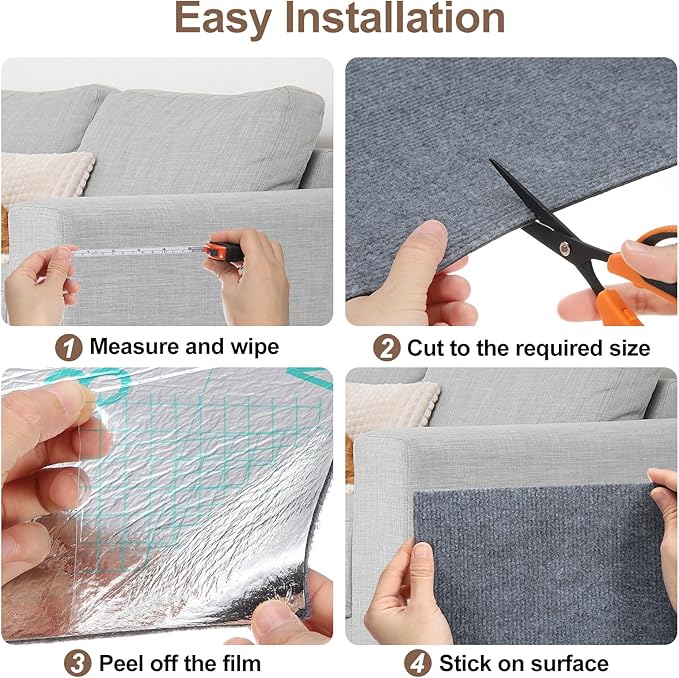 Easy Installation

1 Measure and wipe

2 Cut to the required size

3 Peel off the film

4 Stick on surface