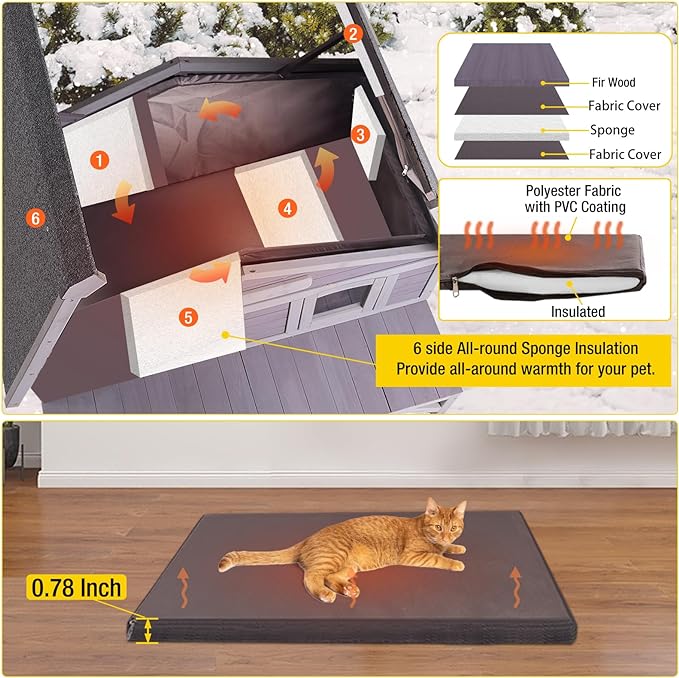 1
2
3
4
5
6

Fir Wood
Fabric Cover
Sponge
Fabric Cover

Polyester Fabric with PVC Coating

Insulated

6 side All-round Sponge Insulation
Provide all-around warmth for your pet.

0.78 Inch