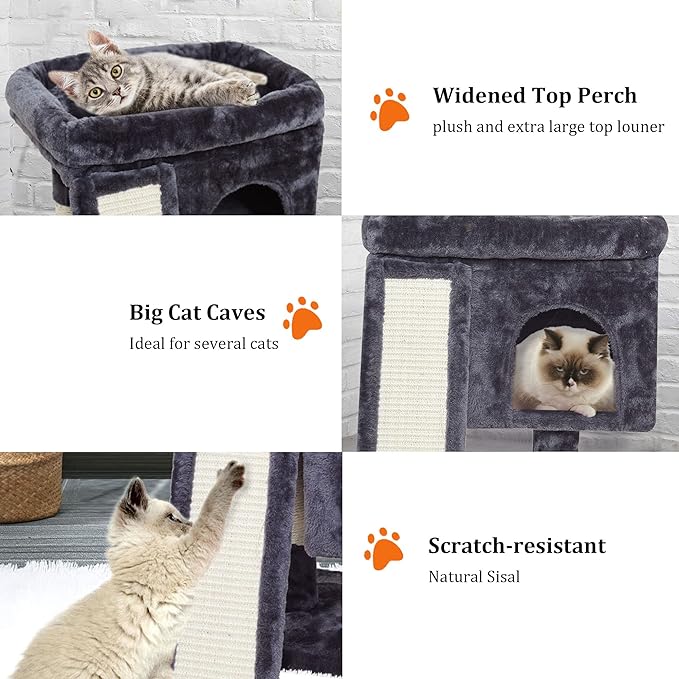 Widened Top Perch
plush and extra large top louner

Big Cat Caves
Ideal for several cats

Scratch-resistant
Natural Sisal