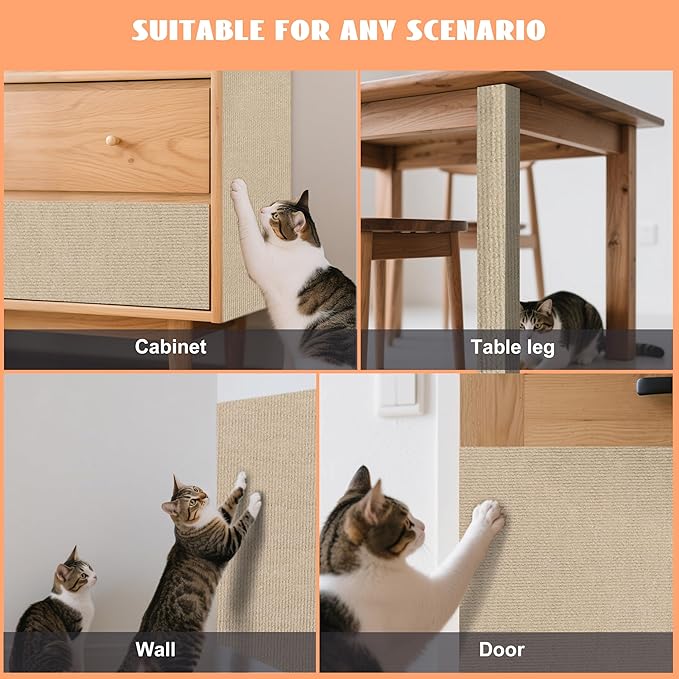 SUITABLE FOR ANY SCENARIO

Cabinet

Table leg

Wall

Door