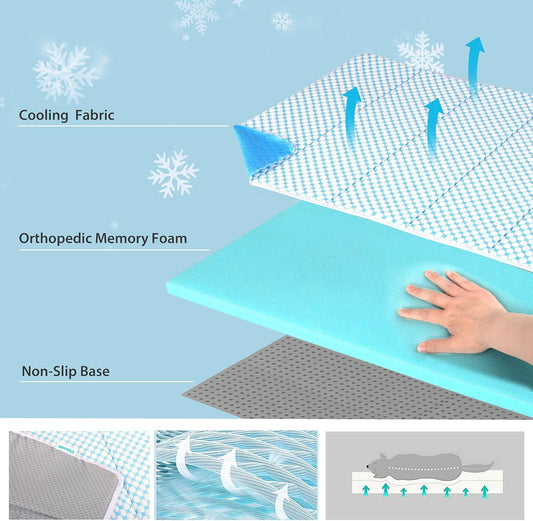 Cooling Fabric

Orthopedic Memory Foam

Non-Slip Base