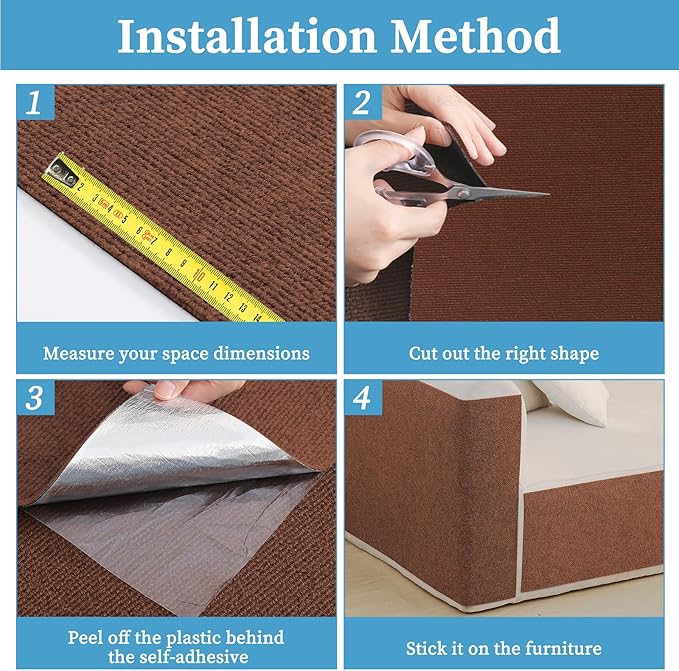 Installation Method

1

2 3 4 5 6 7 8 9 10 11 12 13 14

Measure your space dimensions

2

Cut out the right shape

3

Peel off the plastic behind the self-adhesive

4

Stick it on the furniture