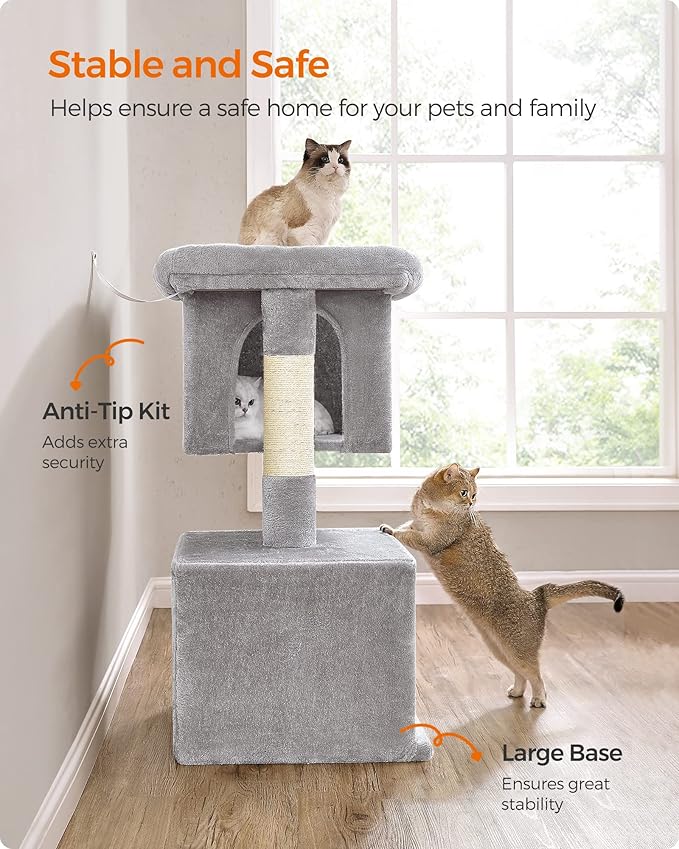 Stable and Safe

Helps ensure a safe home for your pets and family

Anti-Tip Kit

Adds extra security

Large Base

Ensures great stability