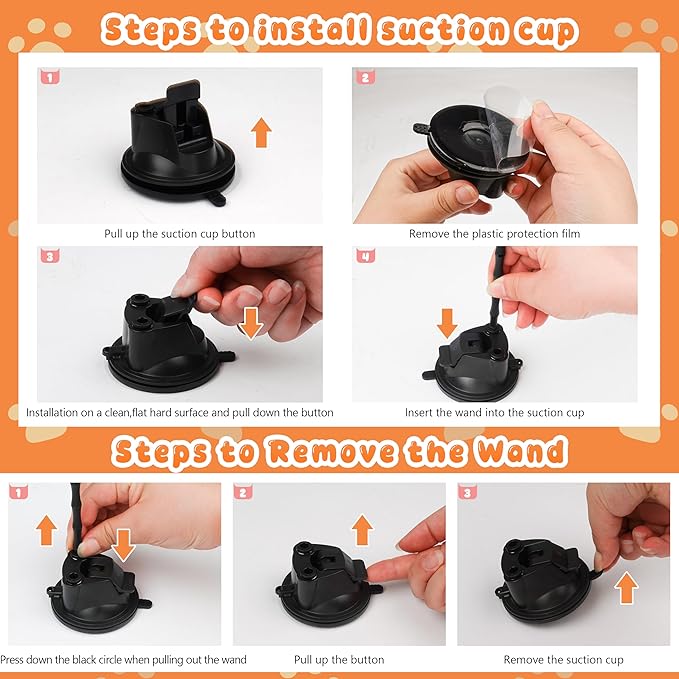 Steps to install suction cup

1

Pull up the suction cup button

2

Remove the plastic protection film

3

Installation on a clean,flat hard surface and pull down the button

4

Insert the wand into the suction cup

Steps to Remove the Wand

1

Press down the black circle when pulling out the wand

2

Pull up the button

3

Remove the suction cup