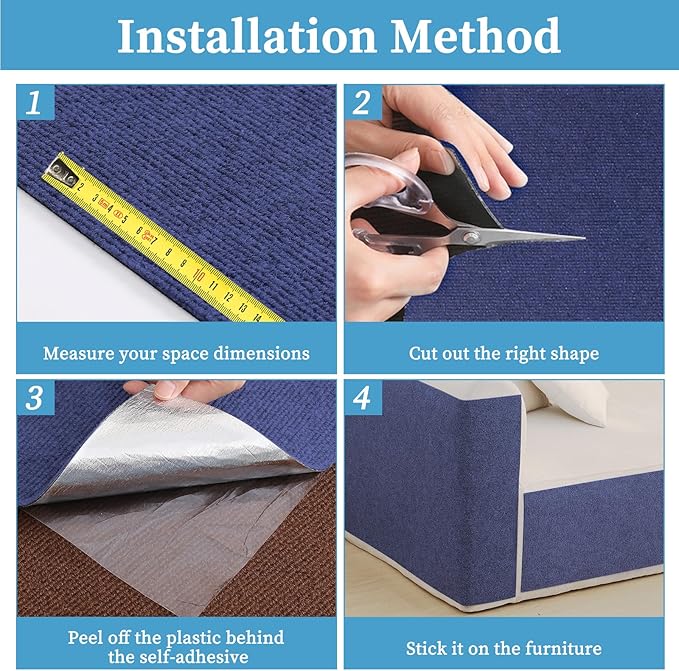 Installation Method

1

2 3 4 5 6 7 8 9 10 11 12 13 14

Measure your space dimensions

2

Cut out the right shape

3

Peel off the plastic behind the self-adhesive

4

Stick it on the furniture