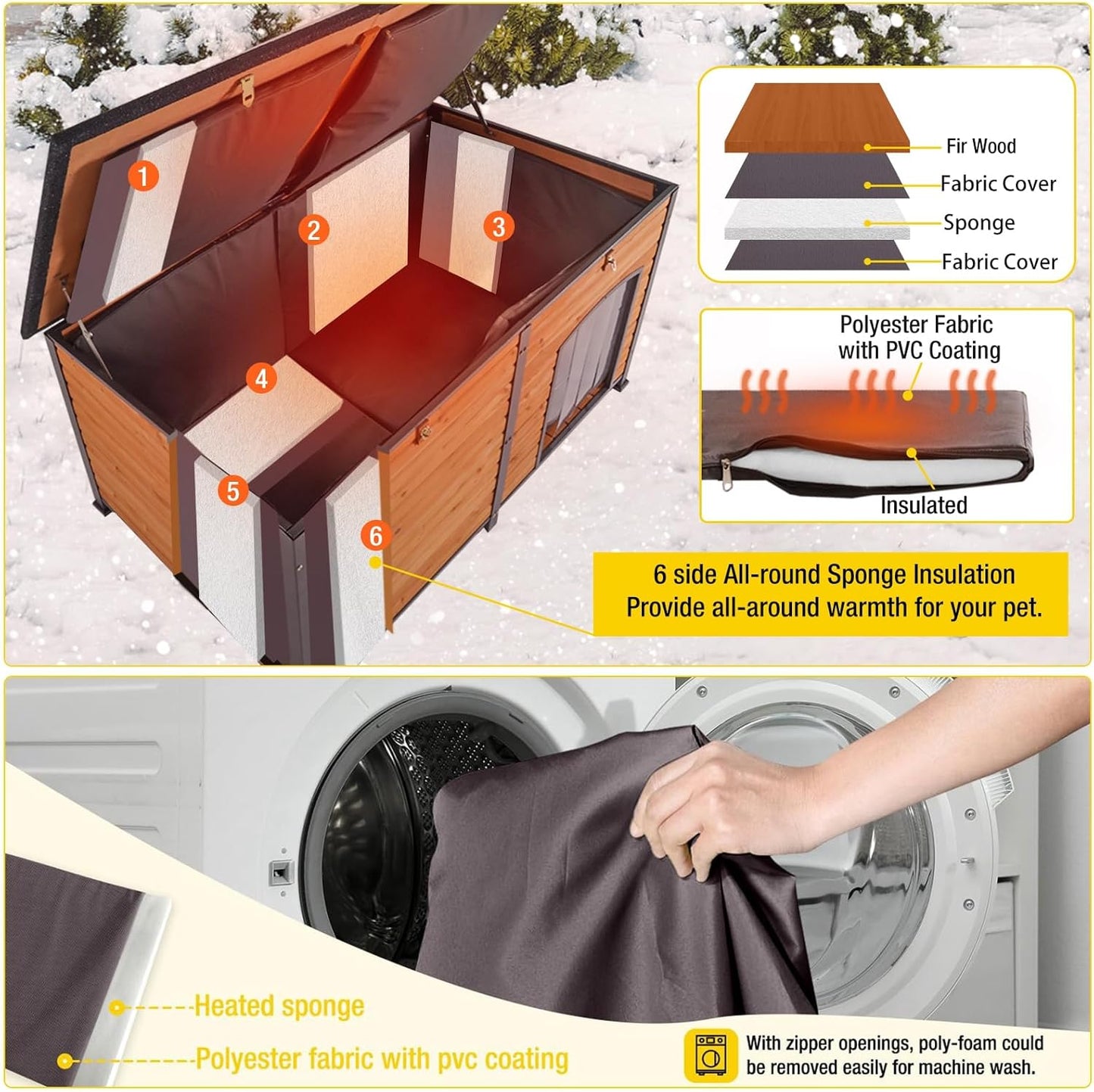 1
2
3
4
5
6

Fir Wood
Fabric Cover
Sponge
Fabric Cover

Polyester Fabric with PVC Coating

Insulated

6 side All-round Sponge Insulation
Provide all-around warmth for your pet.

Heated sponge
Polyester fabric with pvc coating

With zipper openings, poly-foam could be removed easily for machine wash.