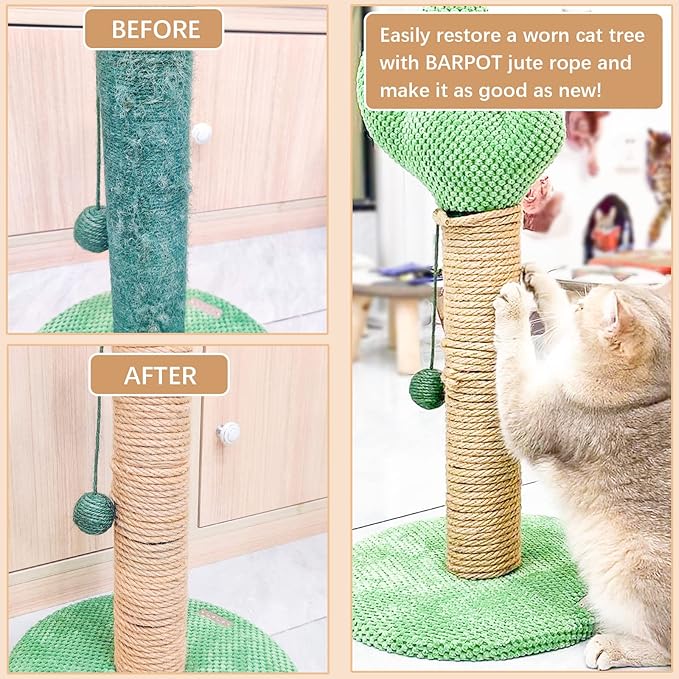 BEFORE

AFTER

Easily restore a worn cat tree with BARPOT jute rope and make it as good as new!