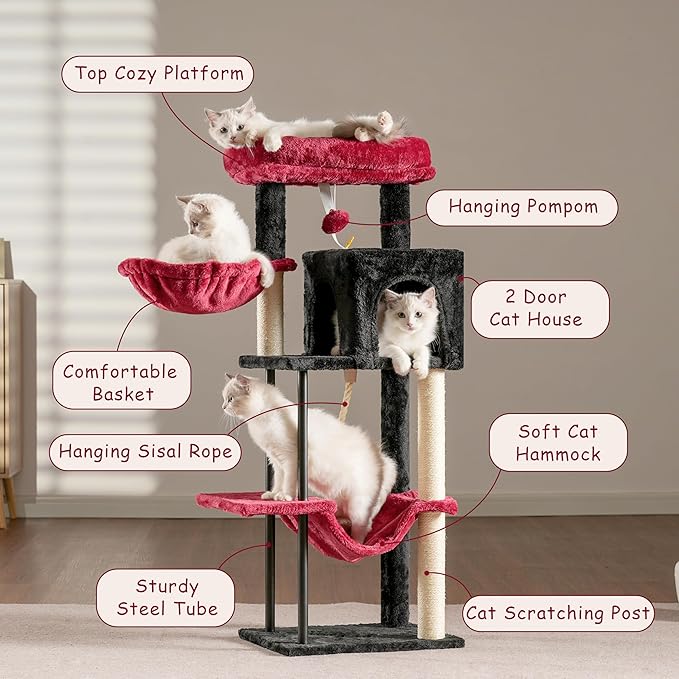 Top Cozy Platform

Hanging Pompom

2 Door Cat House

Comfortable Basket

Hanging Sisal Rope

Soft Cat Hammock

Sturdy Steel Tube

Cat Scratching Post