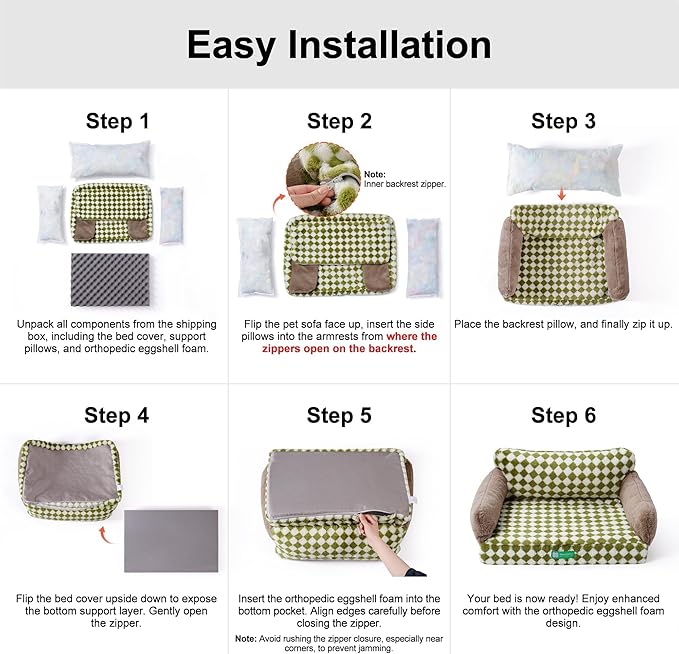 Easy Installation

Step 1

Unpack all components from the shipping box, including the bed cover, support pillows, and orthopedic eggshell foam.

Step 2

Note: Inner backrest zipper.

Flip the pet sofa face up, insert the side pillows into the armrests from where the zippers open on the backrest.

Step 3

Place the backrest pillow, and finally zip it up.

Step 4

Flip the bed cover upside down to expose the bottom support layer. Gently open the zipper.

Step 5

Insert the orthopedic eggshell foam into the bottom pocket. Align edges carefully before closing the zipper.

Note: Avoid rushing the zipper closure, especially near corners, to prevent jamming.

Step 6

Your bed is now ready! Enjoy enhanced comfort with the orthopedic eggshell foam design.